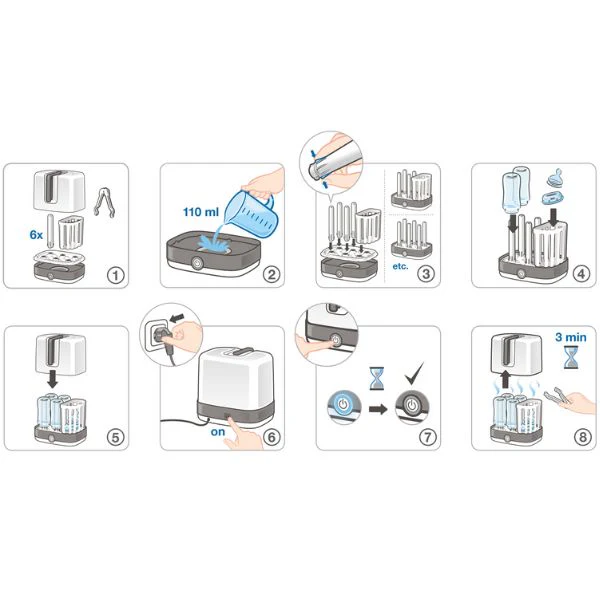 6x
1
110 ml
2
etc.
3
4
5
on
6
7
3 min
8