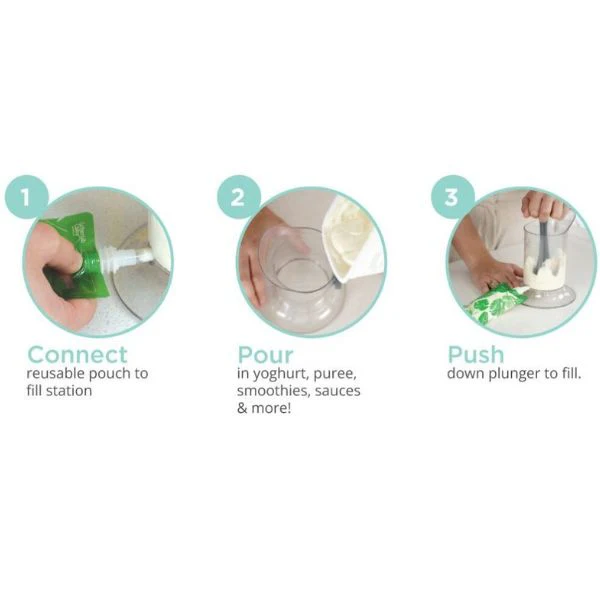 1

Connect
reusable pouch to fill station

2

Pour
in yoghurt, puree, smoothies, sauces & more!

3

Push
down plunger to fill.